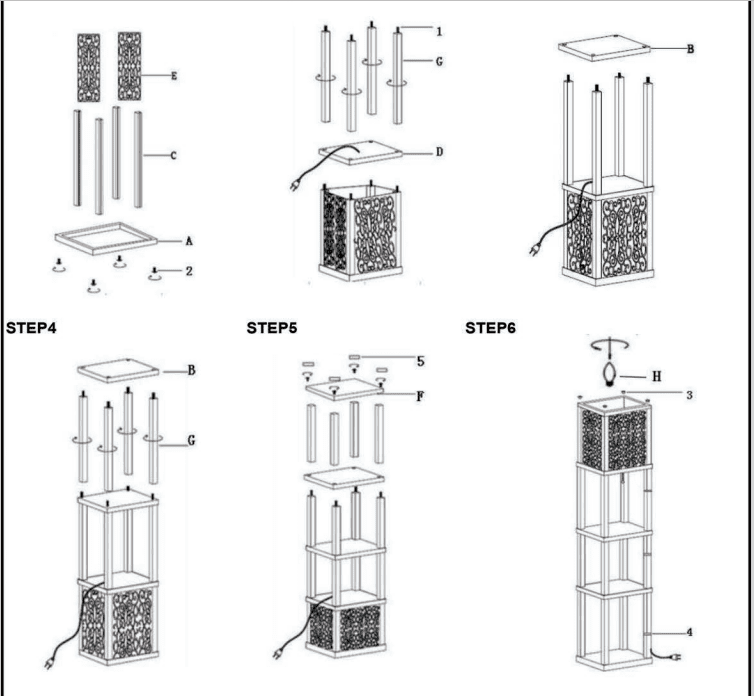 E
C
A
2
1
G
D
B
STEP4
STEP5
STEP6
B
G
5
F
H
3
4